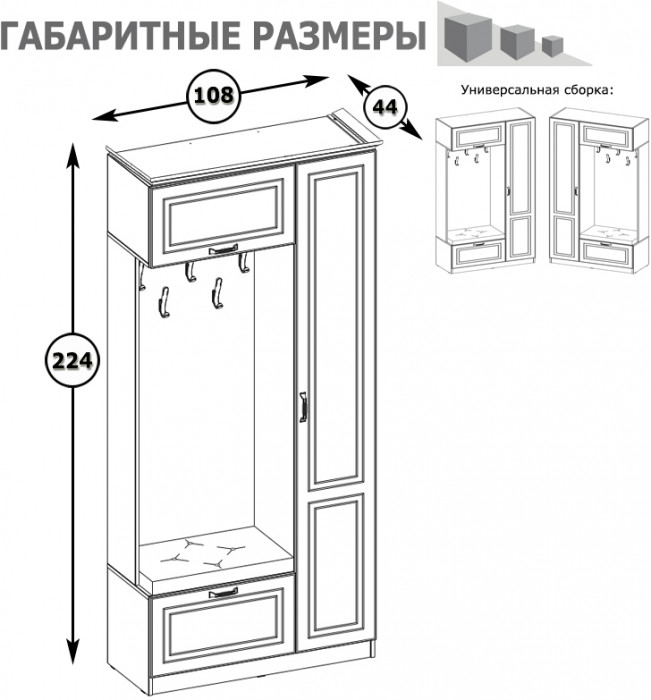 ГАБАРИТНЫЕ РАЗМЕРЫ

108

44

Универсальная сборка:

224