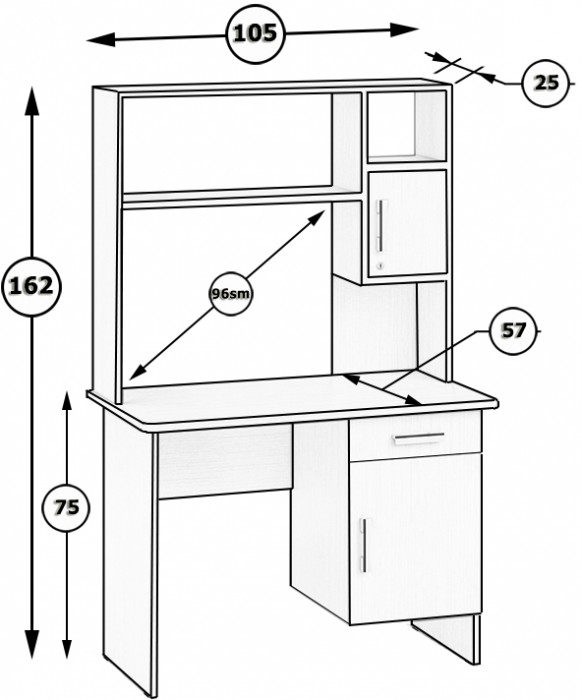 105

25

162

96sm

57

75