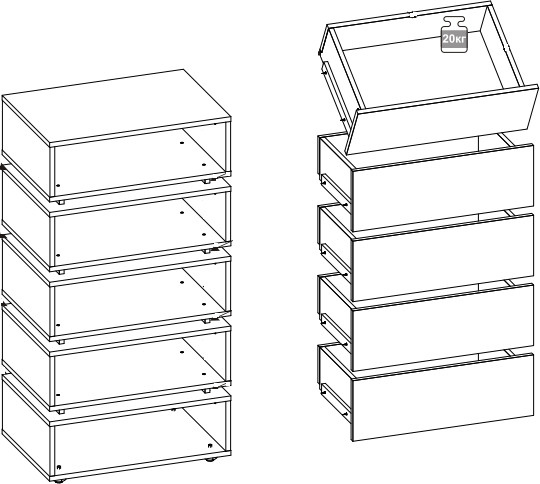 20кг